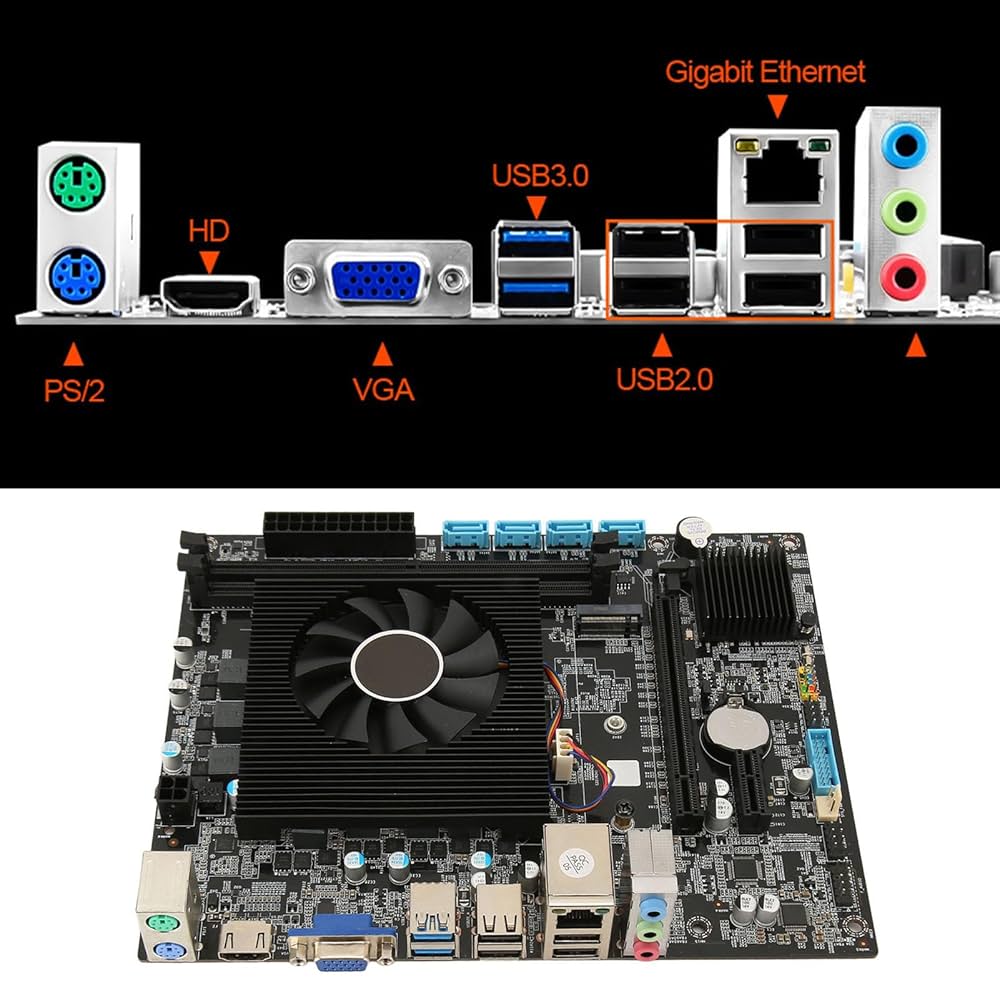 Gigabit Ethernet

USB3.0

HD

PS/2

VGA

USB2.0